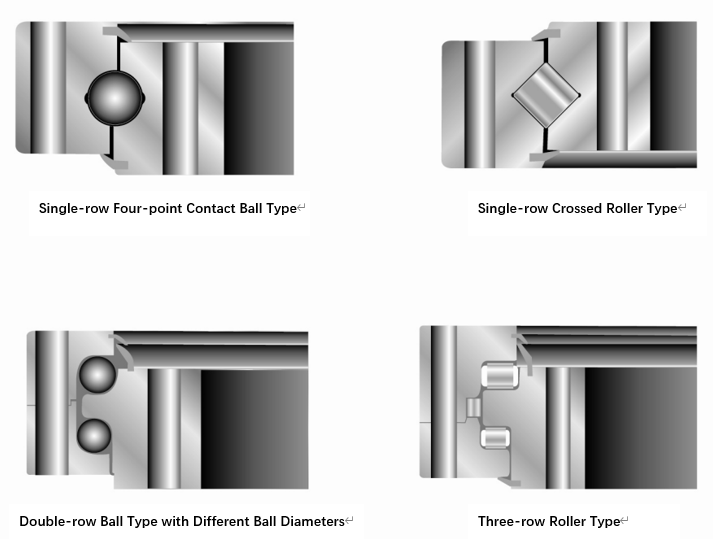 Single-row Four-point Contact Ball Type

Single-row Crossed Roller Type

Double-row Ball Type with Different Ball Diameters

Three-row Roller Type